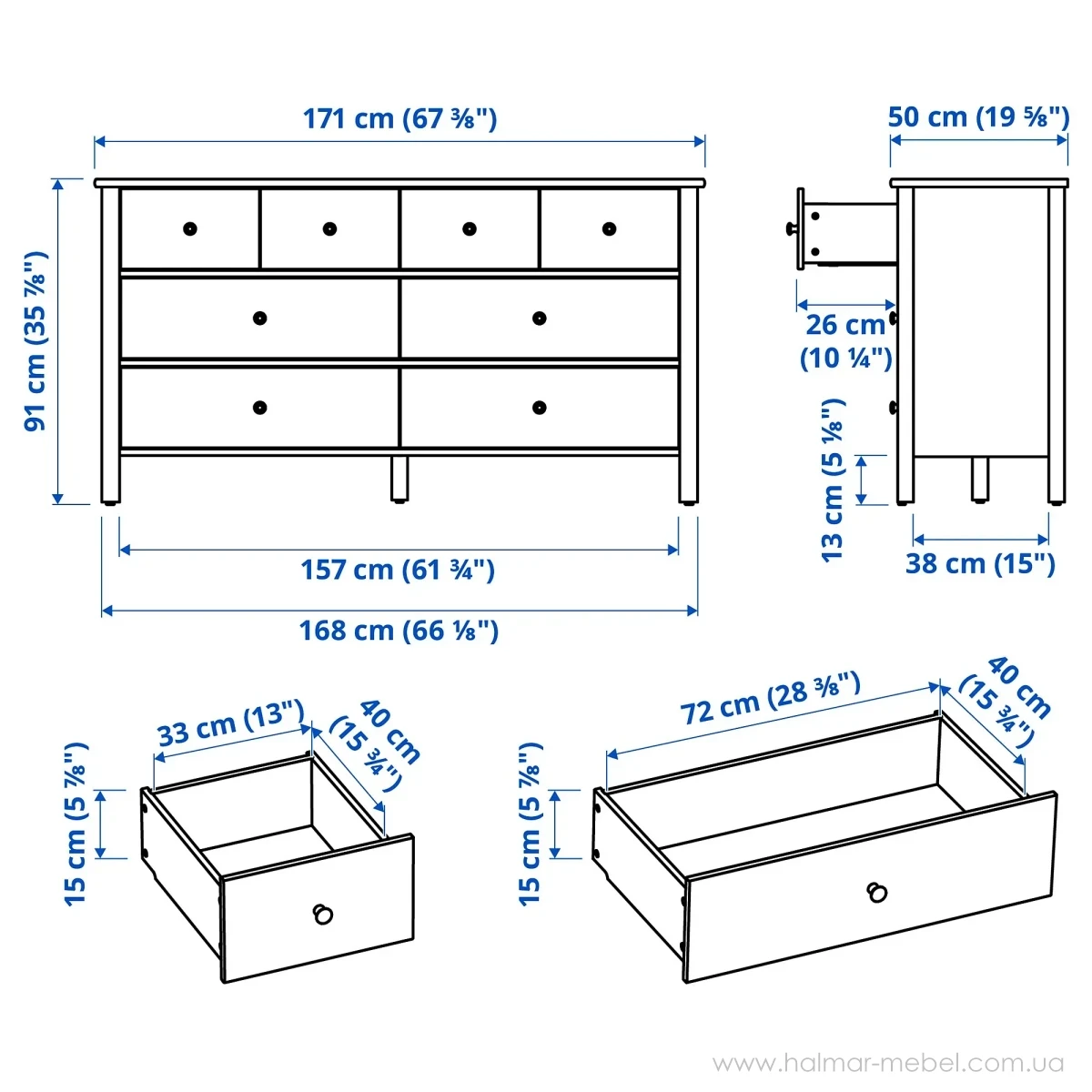 171 cm (67 ⅜")

50 cm (19 ⅝")

91 cm (35 ⅞")

26 cm (10 ¼")

13 cm (5 ⅛")

38 cm (15")

157 cm (61 ¾")

168 cm (66 ⅛")

33 cm (13")

40 cm (15 ¾")

15 cm (5 ⅞")

72 cm (28 ⅜")

40 cm (15 ¾")

15 cm (5 ⅞")

www.halmar-mebel.com.ua