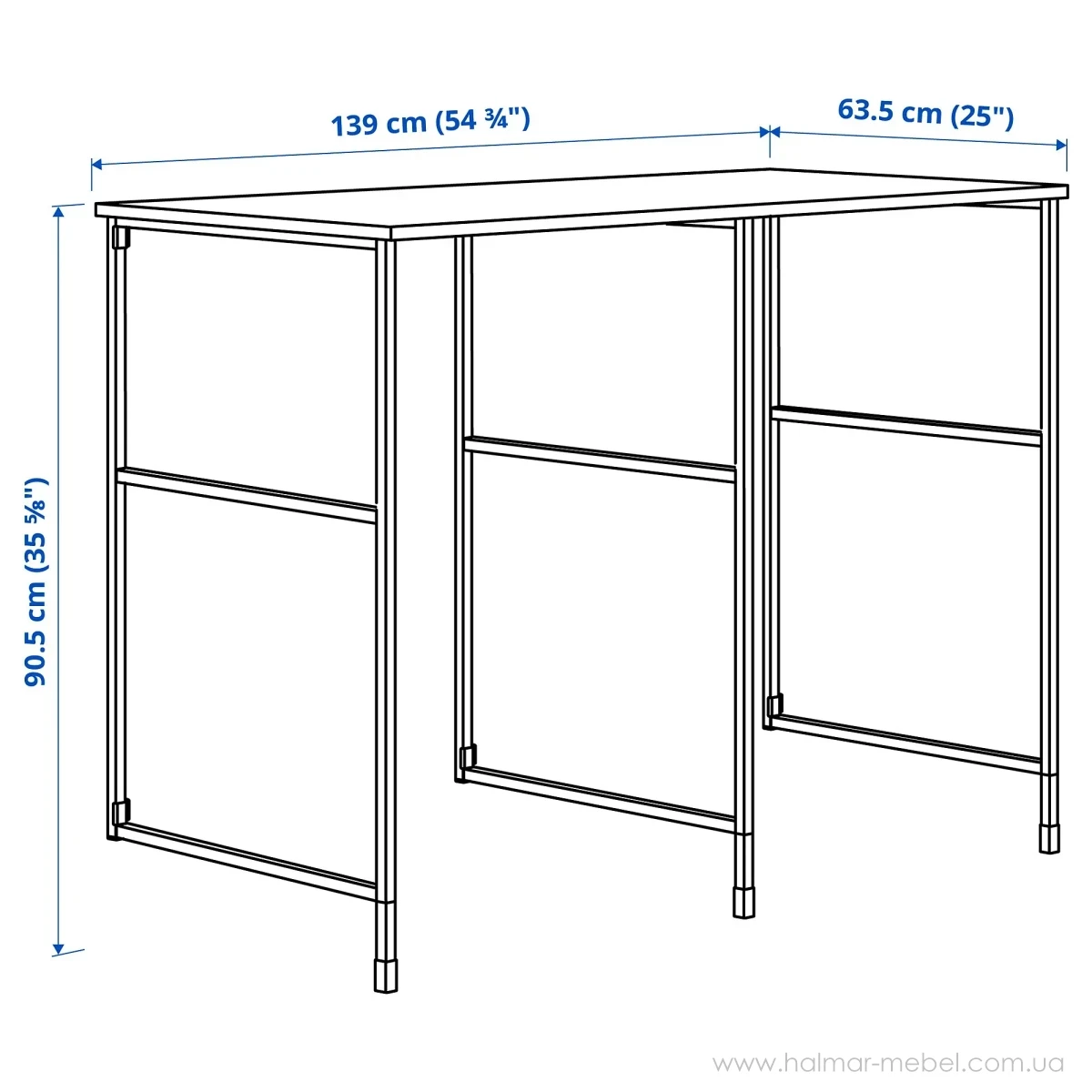 139 cm (54 ¾")

63.5 cm (25")

90.5 cm (35 ⅝")

www.halmar-mebel.com.ua