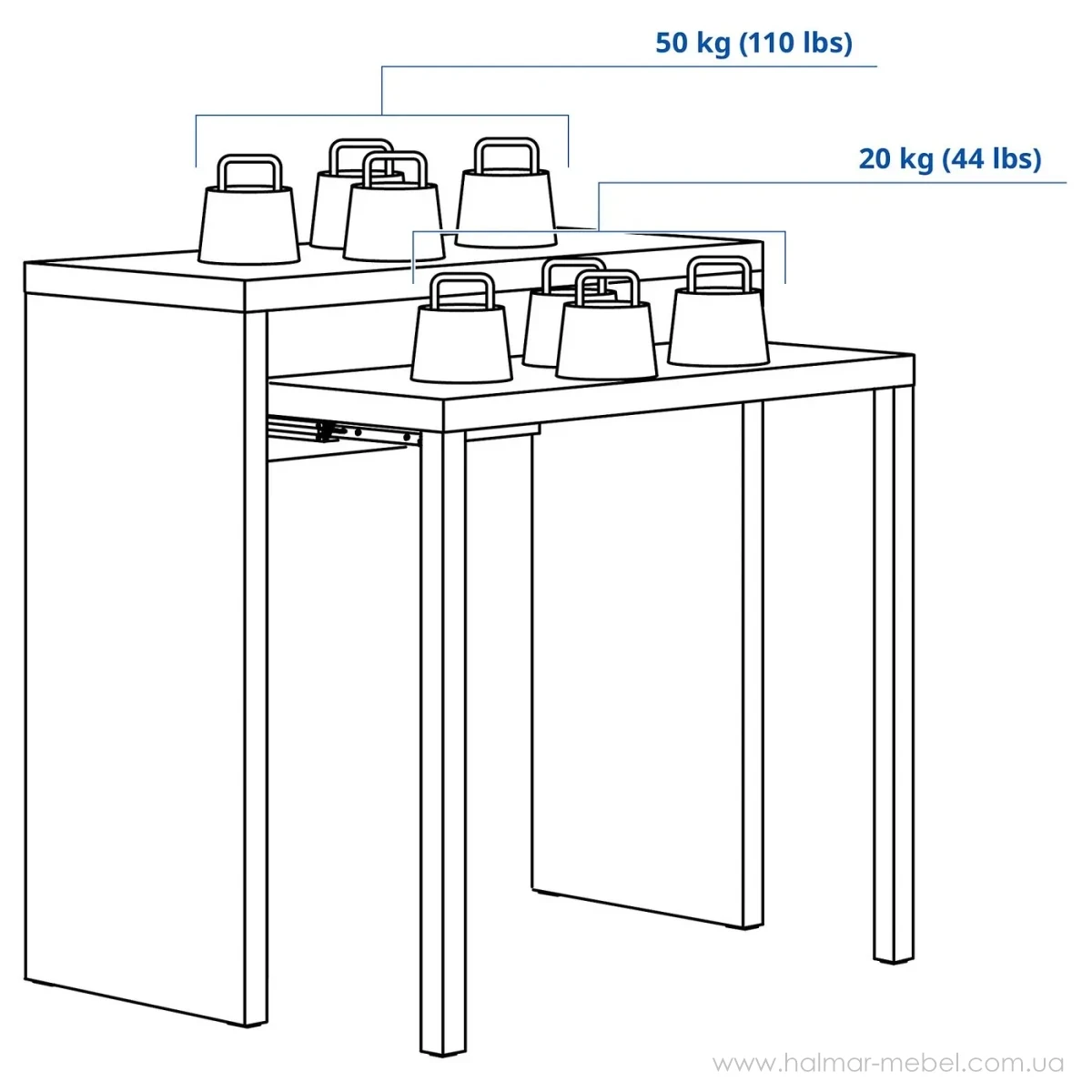 50 kg (110 lbs)

20 kg (44 lbs)

www.halmar-mebel.com.ua