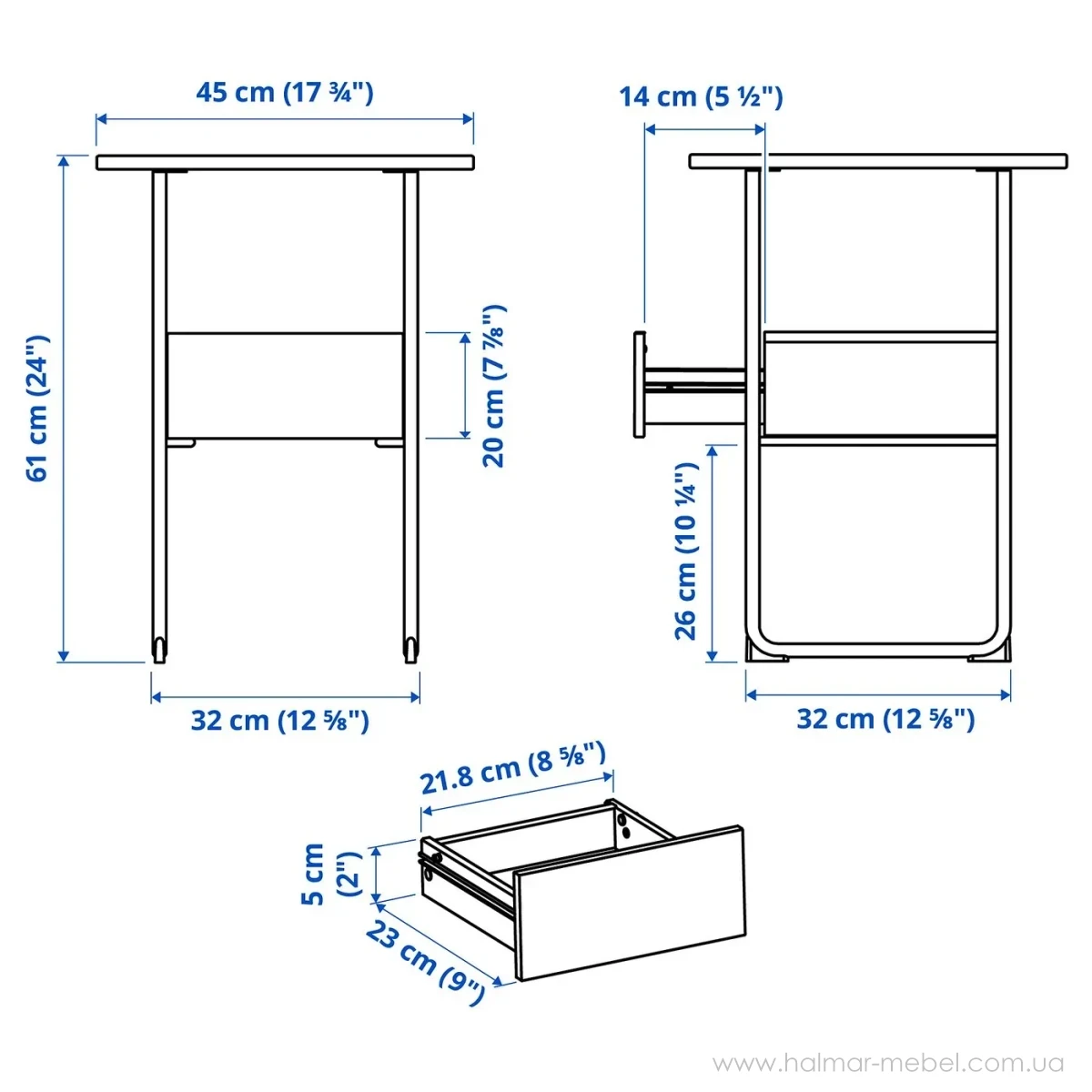 45 cm (17 ¾")

14 cm (5 ½")

61 cm (24")

20 cm (7 ⅞")

26 cm (10 ¼")

32 cm (12 ⅝")

32 cm (12 ⅝")

21.8 cm (8 ⅝")

5 cm (2")

23 cm (9")

www.halmar-mebel.com.ua