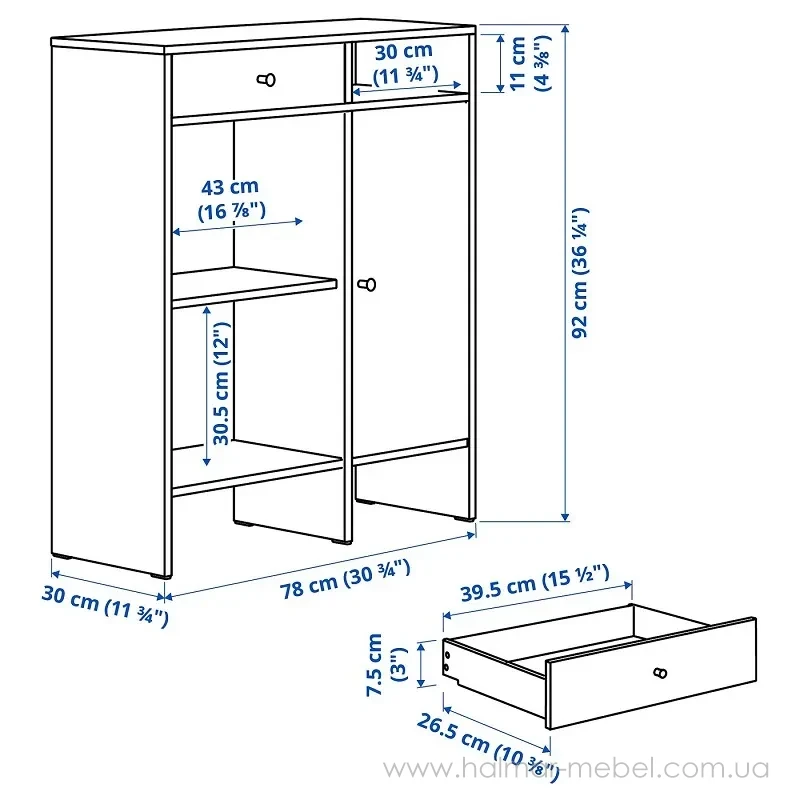 30 cm
(11 ¾")

11 cm
(4 ⅜")

43 cm
(16 ⅞")

92 cm (36 ¼")

30.5 cm (12")

30 cm (11 ¾")

78 cm (30 ¾")

39.5 cm (15 ½")

7.5 cm
(3")

26.5 cm (10 ⅜")

www.halmar-mebel.com.ua