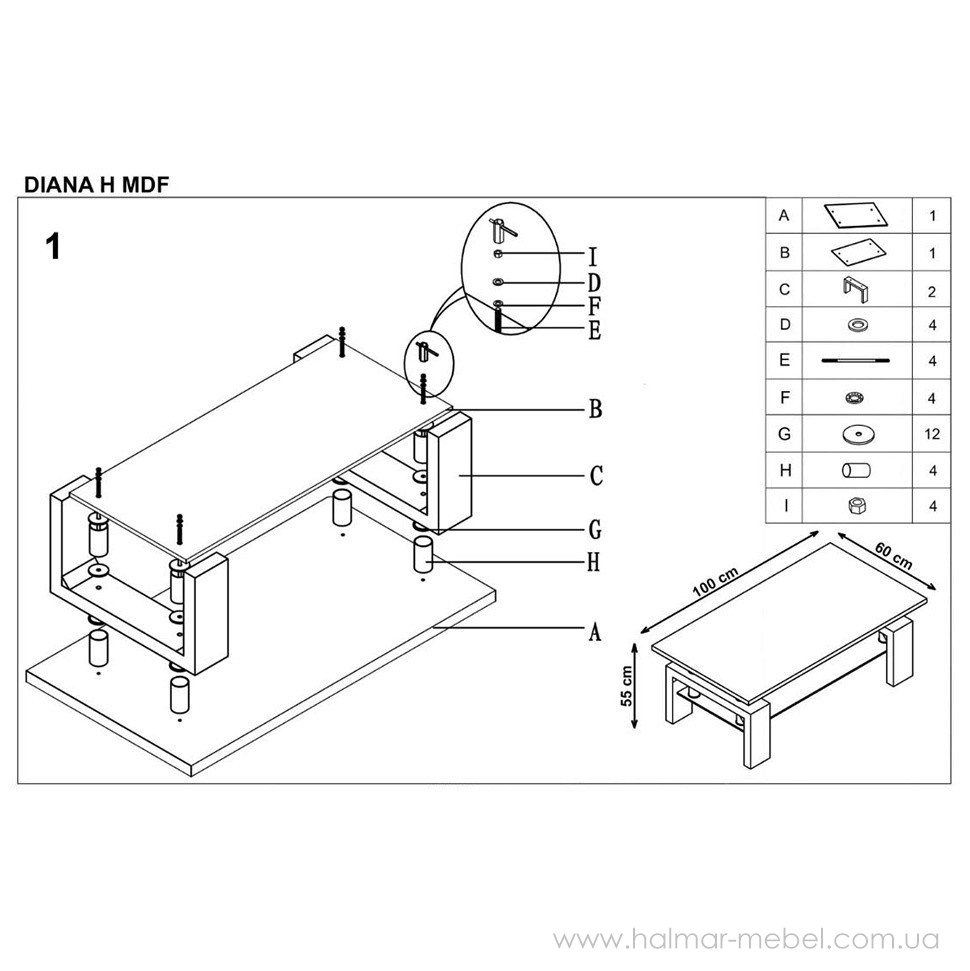 DIANA H MDF

1

I
D
F
E

B

C

G
H

A

| A |  | 1 |
|---|---|---|
| B |  | 1 |
| C |  | 2 |
| D |  | 4 |
| E |  | 4 |
| F |  | 4 |
| G |  | 12 |
| H |  | 4 |
| I |  | 4 |

100 cm
60 cm
55 cm

www.halmar-mebel.com.ua